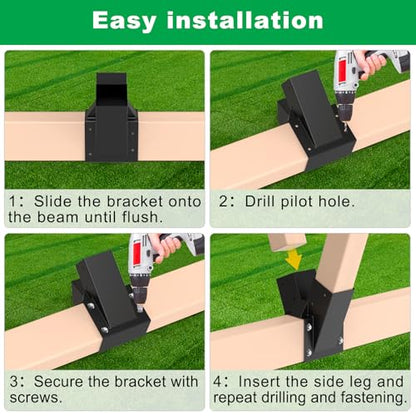 Easy installation

1: Slide the bracket onto the beam until flush.

2: Drill pilot hole.

3: Secure the bracket with screws.

4: Insert the side leg and repeat drilling and fastening.