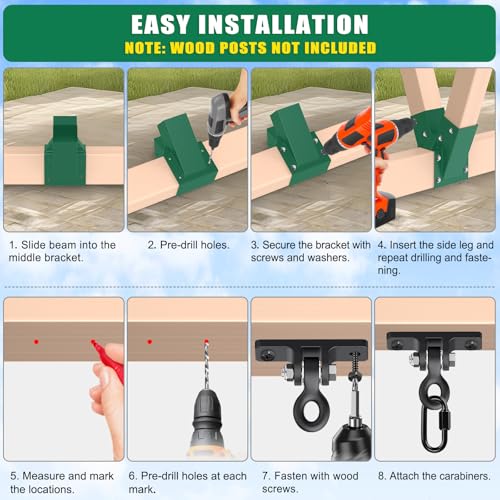 EASY INSTALLATION
NOTE: WOOD POSTS NOT INCLUDED

1. Slide beam into the middle bracket.

2. Pre-drill holes.

3. Secure the bracket with screws and washers.

4. Insert the side leg and repeat drilling and fastening.

5. Measure and mark the locations.

6. Pre-drill holes at each mark.

7. Fasten with wood screws.

8. Attach the carabiners.