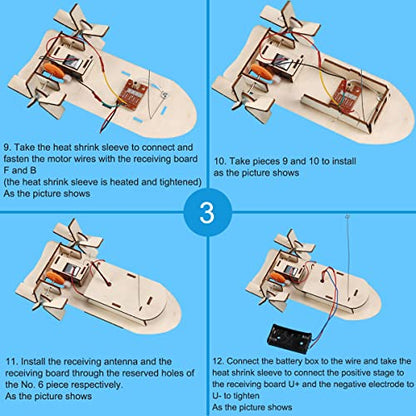 9. Take the heat shrink sleeve to connect and fasten the motor wires with the receiving board F and B
(the heat shrink sleeve is heated and tightened)
As the picture shows

10. Take pieces 9 and 10 to install as the picture shows

3

11. Install the receiving antenna and the receiving board through the reserved holes of the No. 6 piece respectively.
As the picture shows

12. Connect the battery box to the wire and take the heat shrink sleeve to connect the positive stage to the receiving board U+ and the negative electrode to U- to tighten
As the picture shows