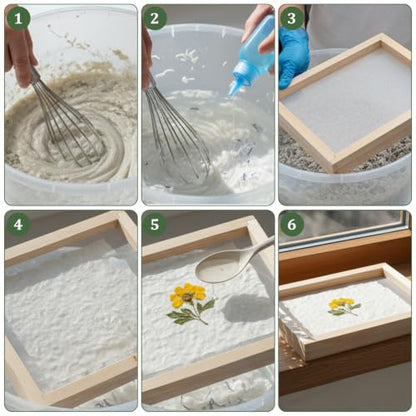 1

2

3

4

5

6