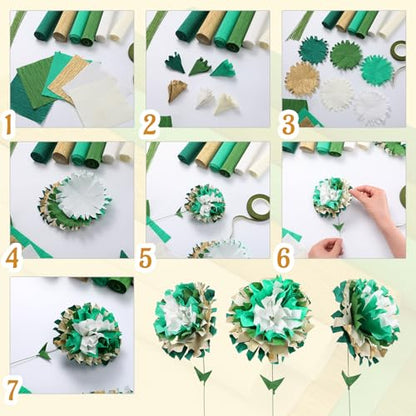 1
2
3
4
5
6
7