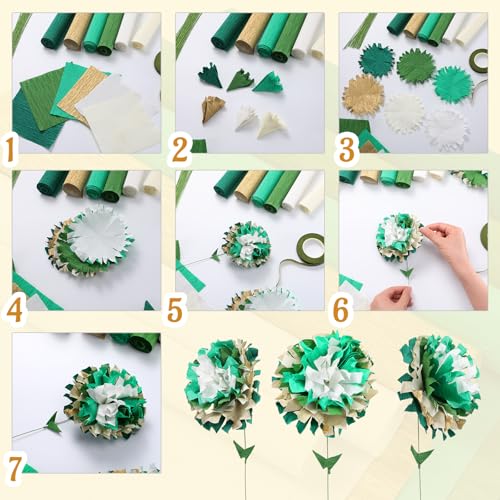 1
2
3
4
5
6
7