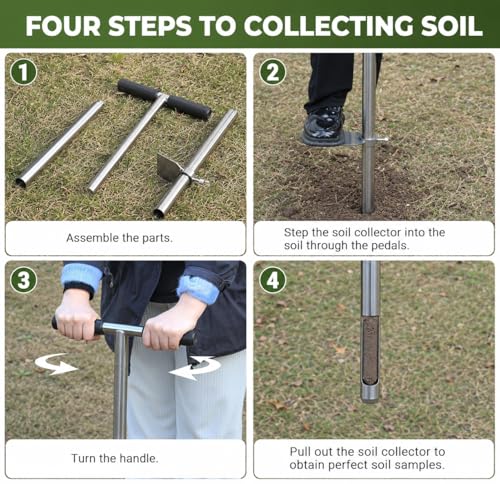 FOUR STEPS TO COLLECTING SOIL

1

Assemble the parts.

2

Step the soil collector into the soil through the pedals.

3

Turn the handle.

4

Pull out the soil collector to obtain perfect soil samples.