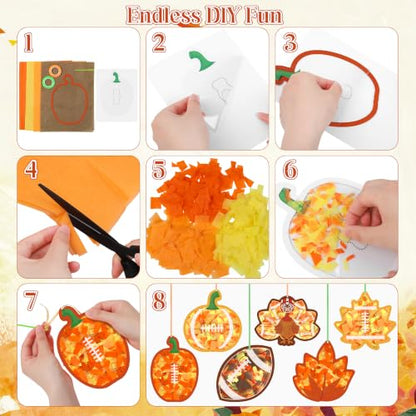 Endless DIY Fun

1

2

3

4

5

6

7

8