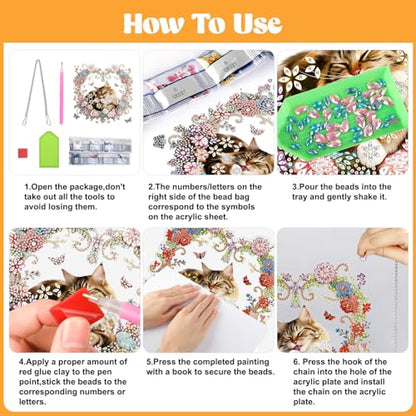 How To Use

1.Open the package,don't take out all the tools to avoid losing them.

2.The numbers/letters on the right side of the bead bag correspond to the symbols on the acrylic sheet.

3.Pour the beads into the tray and gently shake it.

4.Apply a proper amount of red glue clay to the pen point,stick the beads to the corresponding numbers or letters.

5.Press the completed painting with a book to secure the beads.

6. Press the hook of the chain into the hole of the acrylic plate and install the chain on the acrylic plate.