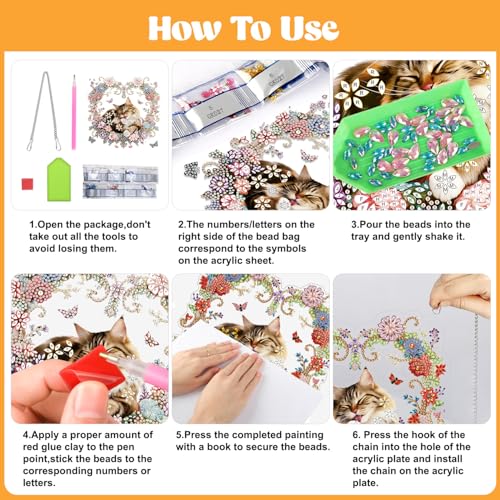 How To Use

1.Open the package,don't take out all the tools to avoid losing them.

2.The numbers/letters on the right side of the bead bag correspond to the symbols on the acrylic sheet.

3.Pour the beads into the tray and gently shake it.

4.Apply a proper amount of red glue clay to the pen point,stick the beads to the corresponding numbers or letters.

5.Press the completed painting with a book to secure the beads.

6. Press the hook of the chain into the hole of the acrylic plate and install the chain on the acrylic plate.