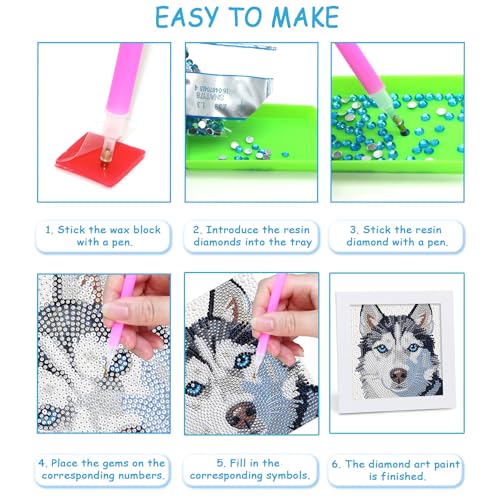 EASY TO MAKE

1. Stick the wax block with a pen.

2. Introduce the resin diamonds into the tray

3. Stick the resin diamond with a pen.

4. Place the gems on the corresponding numbers.

5. Fill in the corresponding symbols.

6. The diamond art paint is finished.