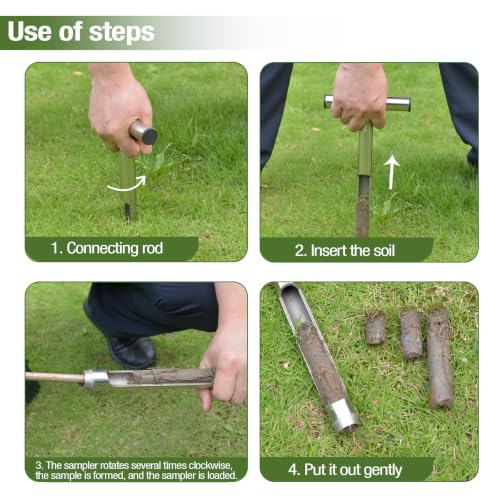 Use of steps

1. Connecting rod

2. Insert the soil

3. The sampler rotates several times clockwise, the sample is formed, and the sampler is loaded.

4. Put it out gently