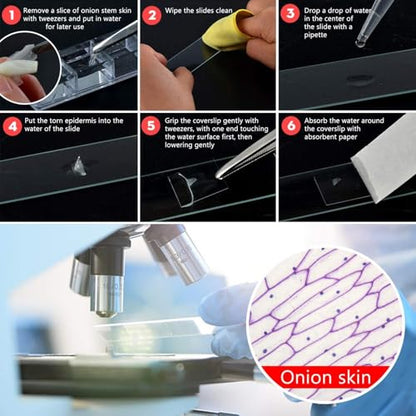 1 Remove a slice of onion stem skin with tweezers and put in water for later use

2 Wipe the slides clean

3 Drop a drop of water in the center of the slide with a pipette

4 Put the torn epidermis into the water of the slide

5 Grip the coverslip gently with tweezers, with one end touching the water surface first, then lowering gently

6 Absorb the water around the coverslip with absorbent paper

Onion skin