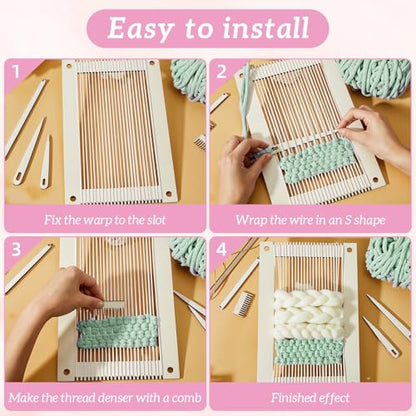 Easy to install

1

Fix the warp to the slot

2

Wrap the wire in an S shape

3

Make the thread denser with a comb

4

Finished effect