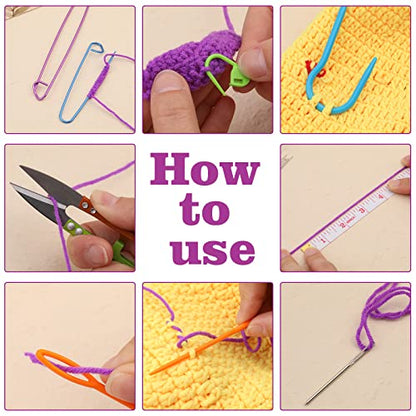 How to use

1 2 3 4