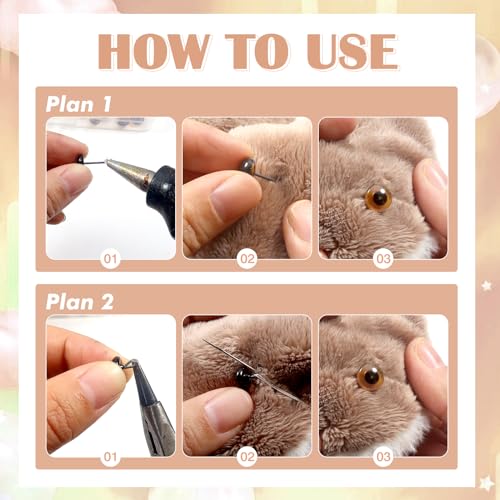 HOW TO USE

Plan 1

01

02

03

Plan 2

01

02

03