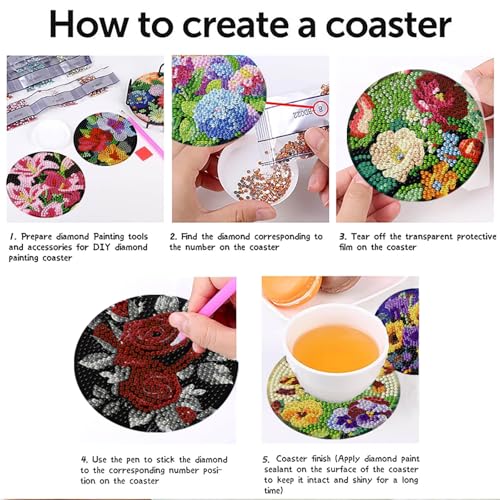 How to create a coaster

1. Prepare diamond Painting tools and accessories for DIY diamond painting coaster

2. Find the diamond corresponding to the number on the coaster

3. Tear off the transparent protective film on the coaster

4. Use the pen to stick the diamond to the corresponding number position on the coaster

5. Coaster finish (Apply diamond paint sealant on the surface of the coaster to keep it intact and shiny for a long time)