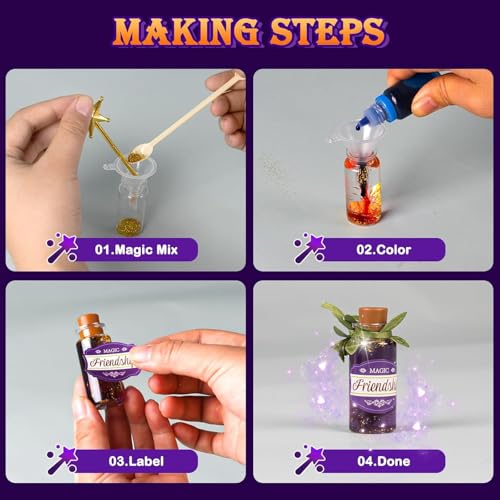 MAKING STEPS

01.Magic Mix

02.Color

MAGIC
Friendsh

03.Label

MAGIC
Friendsh

04.Done