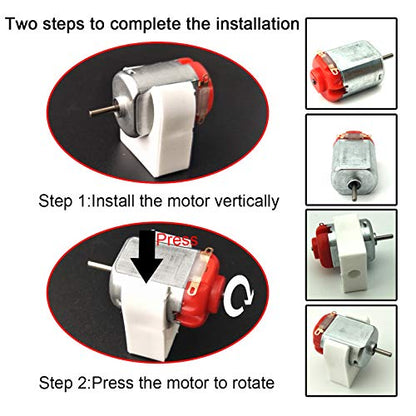 Two steps to complete the installation

Step 1:Install the motor vertically

Press

Step 2:Press the motor to rotate