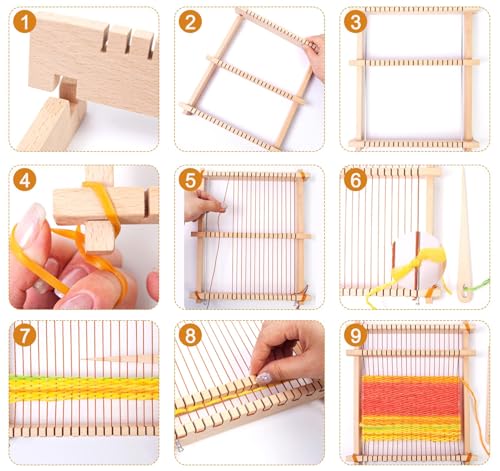 1
2
3
4
5
6
7
8
9