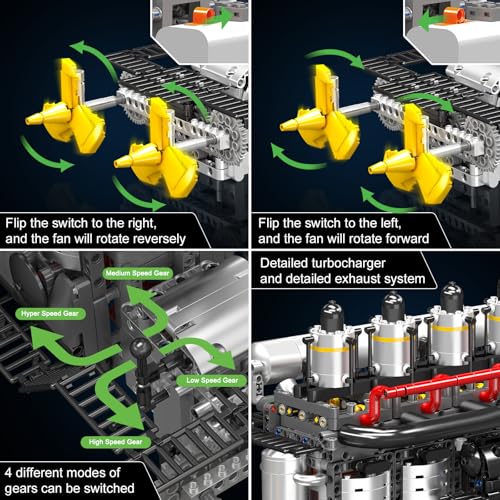 Flip the switch to the right, and the fan will rotate reversely

Flip the switch to the left, and the fan will rotate forward

Medium Speed Gear

Hyper Speed Gear

Low Speed Gear

High Speed Gear

4 different modes of gears can be switched

Detailed turbocharger and detailed exhaust system