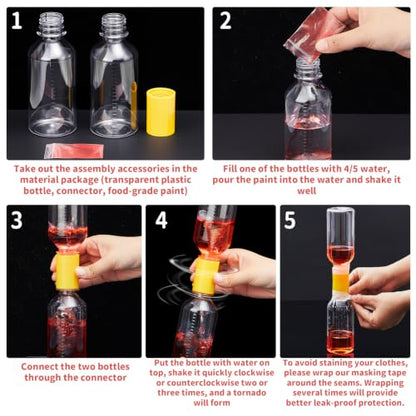 1

Take out the assembly accessories in the material package (transparent plastic bottle, connector, food-grade paint)

2

Fill one of the bottles with 4/5 water, pour the paint into the water and shake it well

3

Connect the two bottles through the connector

4

Put the bottle with water on top, shake it quickly clockwise or counterclockwise two or three times, and a tornado will form

5

To avoid staining your clothes, please wrap our masking tape around the seams. Wrapping several times will provide better leak-proof protection.