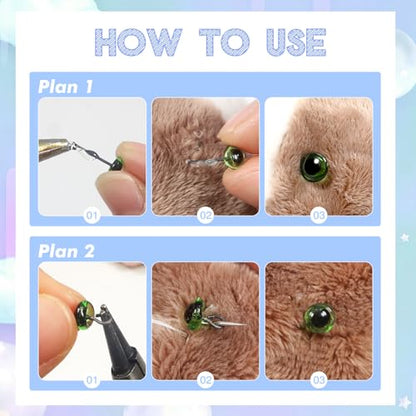 HOW TO USE

Plan 1

01

02

03

Plan 2

01

02

03