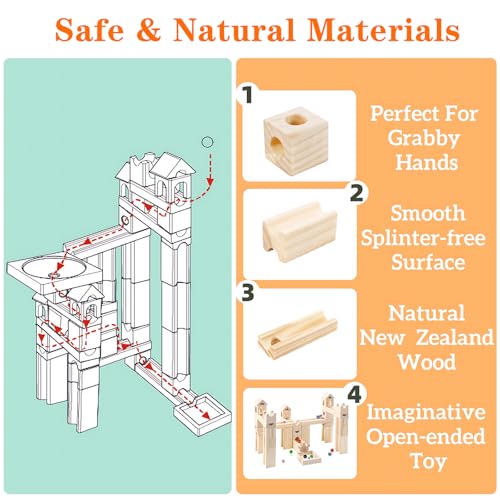 Safe & Natural Materials

1

Perfect For Grabby Hands

2

Smooth Splinter-free Surface

3

Natural New Zealand Wood

4

Imaginative Open-ended Toy