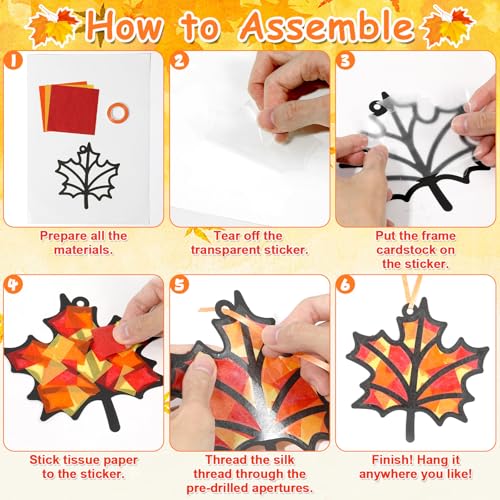 How to Assemble

1

Prepare all the materials.

2

Tear off the transparent sticker.

3

Put the frame cardstock on the sticker.

4

Stick tissue paper to the sticker.

5

Thread the silk thread through the pre-drilled apertures.

6

Finish! Hang it anywhere you like!