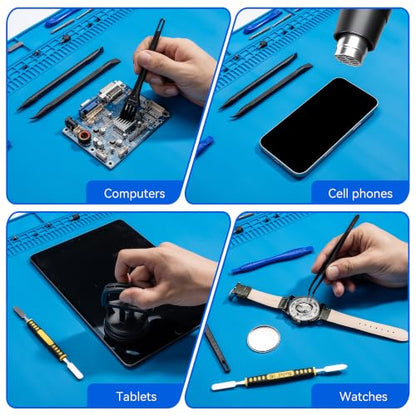 Computers

Cell phones

Tablets

Watches