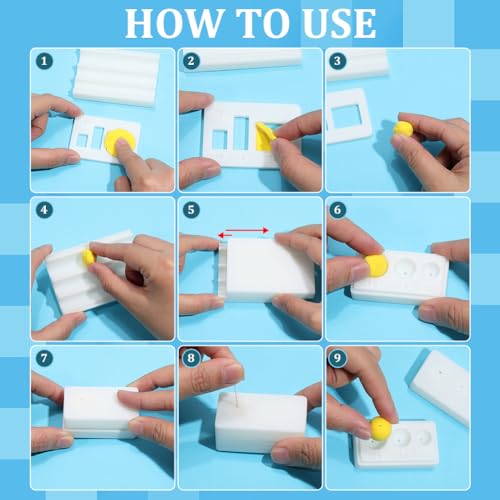 HOW TO USE

1

2

3

4

5

6

7

8

9