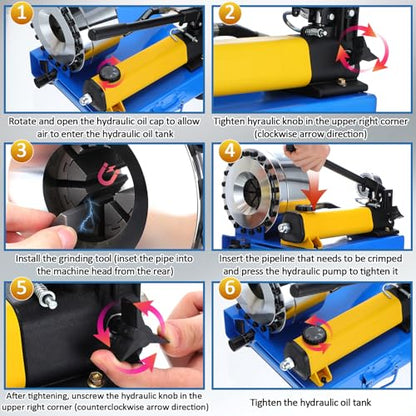 1

Rotate and open the hydraulic oil cap to allow air to enter the hydraulic oil tank

2

Tighten hyraulic knob in the upper right corner (clockwise arrow direction)

3

Install the grinding tool (inset the pipe into the machine head from the rear)

4

Insert the pipeline that needs to be crimped and press the hydraulic pump to tighten it

5

After tightening, unscrew the hydraulic knob in the upper right corner (counterclockwise arrow direction)

6

Tighten the hydraulic oil tank