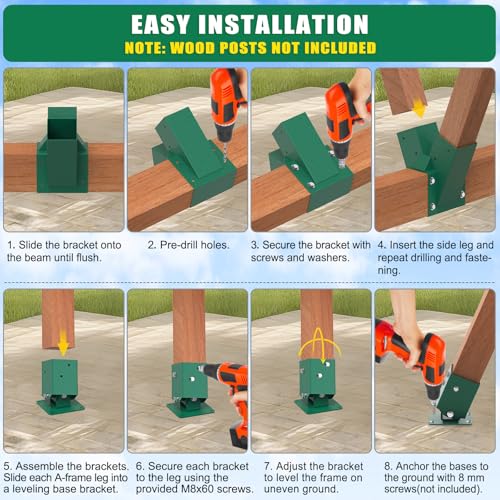 EASY INSTALLATION
NOTE: WOOD POSTS NOT INCLUDED

1. Slide the bracket onto the beam until flush.

2. Pre-drill holes.

3. Secure the bracket with screws and washers.

4. Insert the side leg and repeat drilling and fastening.

5. Assemble the brackets. Slide each A-frame leg into a leveling base bracket.

6. Secure each bracket to the leg using the provided M8x60 screws.

7. Adjust the bracket to level the frame on uneven ground.

8. Anchor the bases to the ground with 8 mm screws(not included).