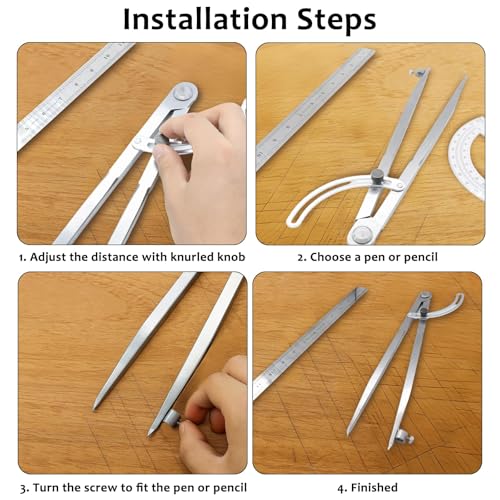 Installation Steps

1. Adjust the distance with knurled knob

2. Choose a pen or pencil

3. Turn the screw to fit the pen or pencil

4. Finished