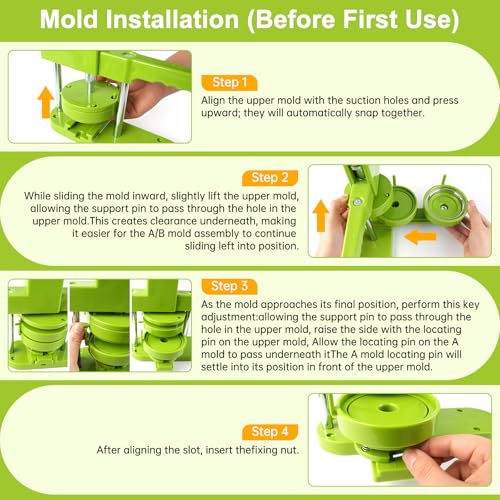 Mold Installation (Before First Use)

Step 1
Align the upper mold with the suction holes and press upward; they will automatically snap together.

Step 2
While sliding the mold inward, slightly lift the upper mold, allowing the support pin to pass through the hole in the upper mold.This creates clearance underneath, making it easier for the A/B mold assembly to continue sliding left into position.

Step 3
As the mold approaches its final position, perform this key adjustment:allowing the support pin to pass through the hole in the upper mold, raise the side with the locating pin on the upper mold, Allow the locating pin on the A mold to pass underneath itThe A mold locating pin will settle into its position in front of the upper mold.

Step 4
After aligning the slot, insert thefixing nut.