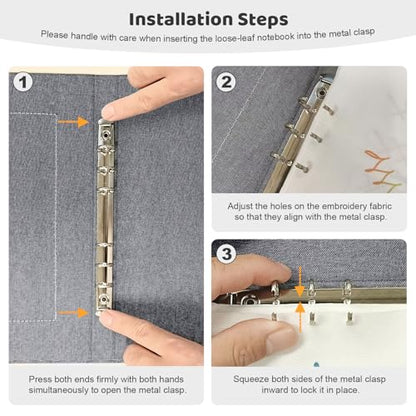 Installation Steps

Please handle with care when inserting the loose-leaf notebook into the metal clasp

1

Press both ends firmly with both hands simultaneously to open the metal clasp.

2

Adjust the holes on the embroidery fabric so that they align with the metal clasp.

3

Squeeze both sides of the metal clasp inward to lock it in place.