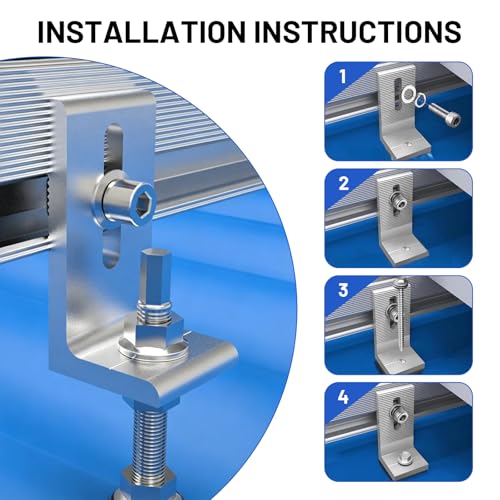 INSTALLATION INSTRUCTIONS

1

2

3

4