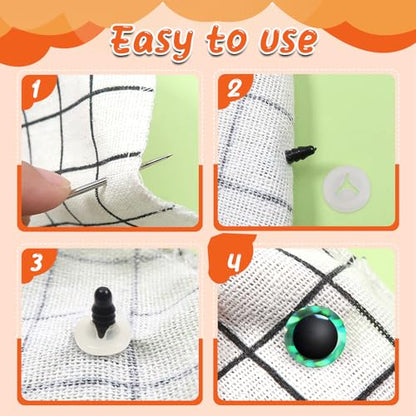 Easy to use

1

2

3

4