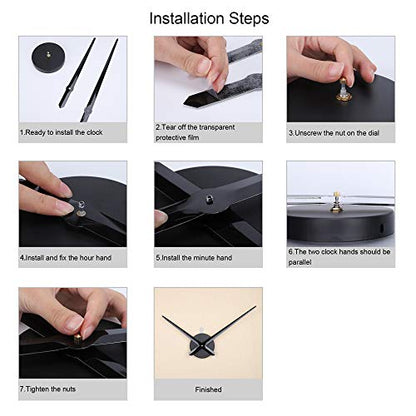 Installation Steps

1.Ready to install the clock

2.Tear off the transparent protective film

3.Unscrew the nut on the dial

4.Install and fix the hour hand

5.Install the minute hand

6.The two clock hands should be parallel

7.Tighten the nuts

Finished