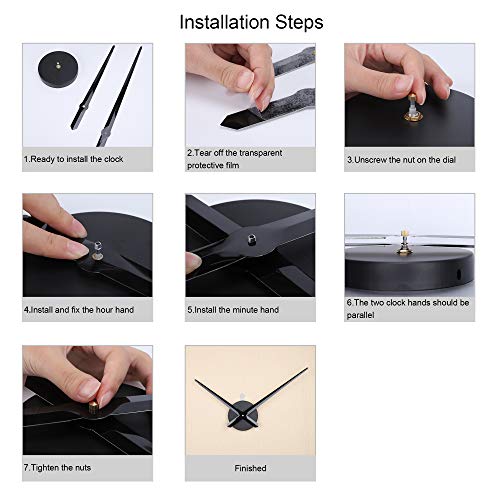 Installation Steps

1.Ready to install the clock

2.Tear off the transparent protective film

3.Unscrew the nut on the dial

4.Install and fix the hour hand

5.Install the minute hand

6.The two clock hands should be parallel

7.Tighten the nuts

Finished