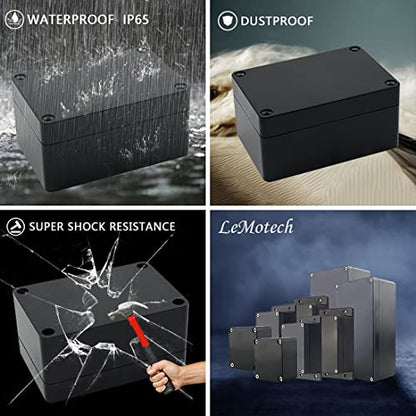 WATERPROOF IP65

DUSTPROOF

SUPER SHOCK RESISTANCE

LeMotech