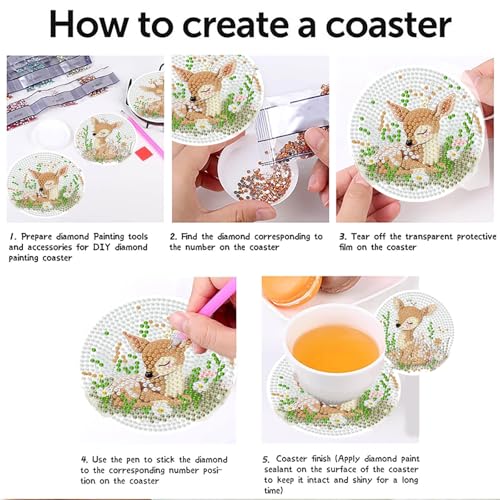 How to create a coaster

1. Prepare diamond Painting tools and accessories for DIY diamond painting coaster

2. Find the diamond corresponding to the number on the coaster

3. Tear off the transparent protective film on the coaster

4. Use the pen to stick the diamond to the corresponding number position on the coaster

5. Coaster finish (Apply diamond paint sealant on the surface of the coaster to keep it intact and shiny for a long time)