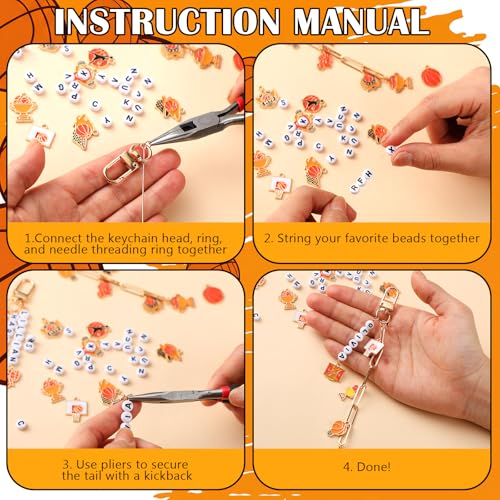 INSTRUCTION MANUAL

1.Connect the keychain head, ring, and needle threading ring together

2. String your favorite beads together

3. Use pliers to secure the tail with a kickback

4. Done!