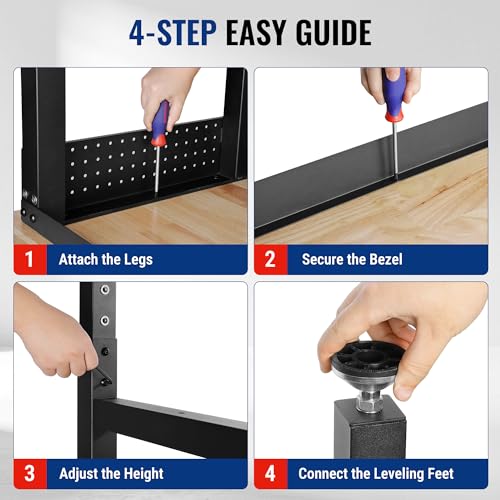 4-STEP EASY GUIDE

1 Attach the Legs

2 Secure the Bezel

3 Adjust the Height

4 Connect the Leveling Feet