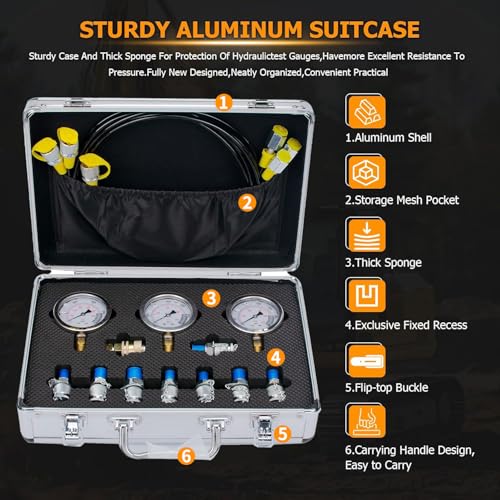 STURDY ALUMINUM SUITCASE

Sturdy Case And Thick Sponge For Protection Of Hydraulictest Gauges,Havemore Excellent Resistance To Pressure.Fully New Designed,Neatly Organized,Convenient Practical

1

2

3

4

5

6

1.Aluminum Shell

2.Storage Mesh Pocket

3.Thick Sponge

4.Exclusive Fixed Recess

5.Flip-top Buckle

6.Carrying Handle Design, Easy to Carry