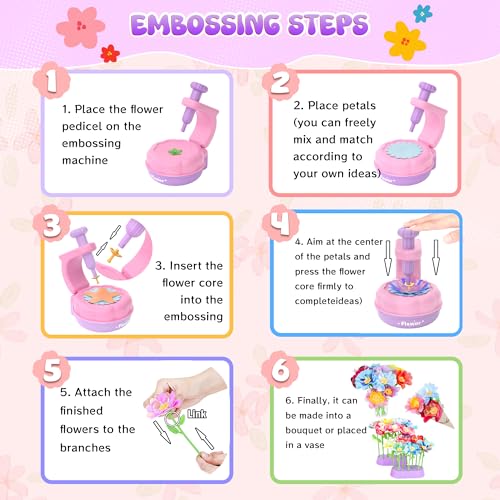 EMBOSSING STEPS

1

1. Place the flower pedicel on the embossing machine

2

2. Place petals (you can freely mix and match according to your own ideas)

3

3. Insert the flower core into the embossing

4

4. Aim at the center of the petals and press the flower core firmly to completeideas)

Flower

5

5. Attach the finished flowers to the branches

Link

6

6. Finally, it can be made into a bouquet or placed in a vase