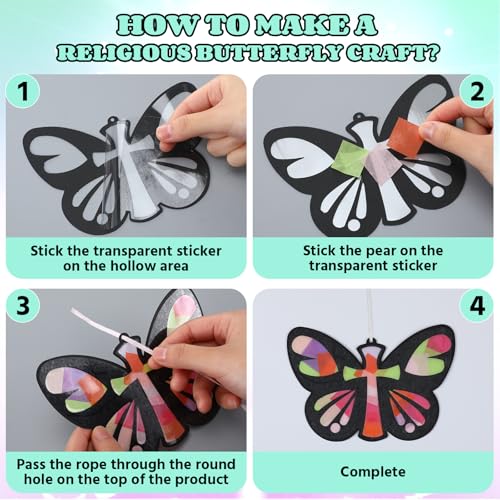 HOW TO MAKE A RELIGIOUS BUTTERFLY CRAFT?

1

Stick the transparent sticker on the hollow area

2

Stick the pear on the transparent sticker

3

Pass the rope through the round hole on the top of the product

4

Complete