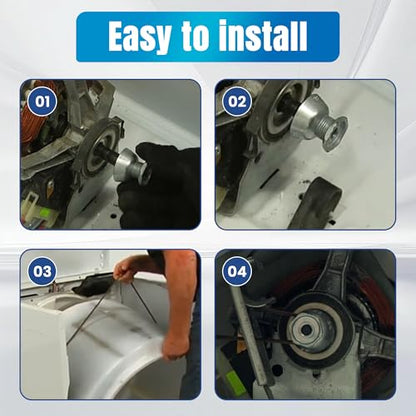 Easy to install

01

02

03

04