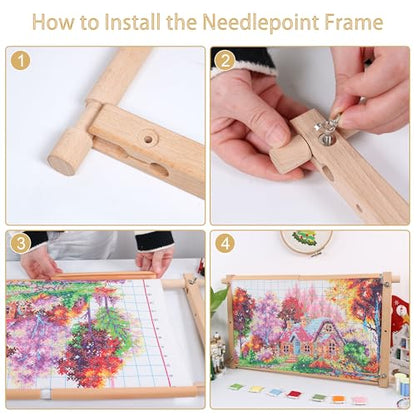 How to Install the Needlepoint Frame

1

2

3

4