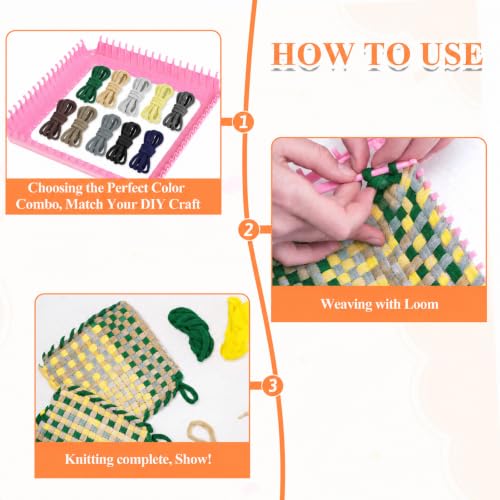 HOW TO USE

1

Choosing the Perfect Color Combo, Match Your DIY Craft

2

Weaving with Loom

3

Knitting complete, Show!