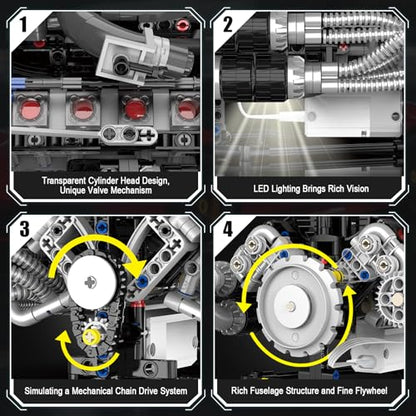 1

Transparent Cylinder Head Design, Unique Valve Mechanism

2

LED Lighting Brings Rich Vision

3

Simulating a Mechanical Chain Drive System

4

Rich Fuselage Structure and Fine Flywheel