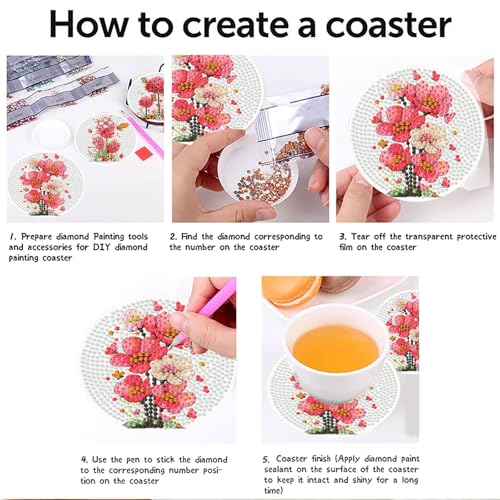 How to create a coaster

1. Prepare diamond Painting tools and accessories for DIY diamond painting coaster

2. Find the diamond corresponding to the number on the coaster

3. Tear off the transparent protective film on the coaster

4. Use the pen to stick the diamond to the corresponding number position on the coaster

5. Coaster finish (Apply diamond paint sealant on the surface of the coaster to keep it intact and shiny for a long time)