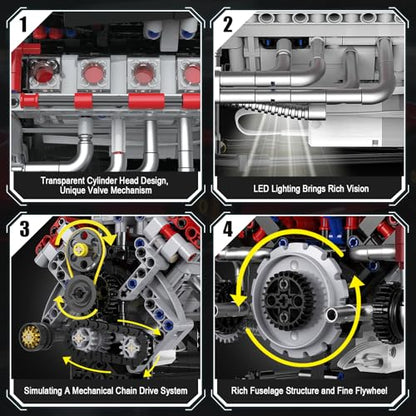 1

Transparent Cylinder Head Design, Unique Valve Mechanism

2

LED Lighting Brings Rich Vision

3

Simulating A Mechanical Chain Drive System

4

Rich Fuselage Structure and Fine Flywheel