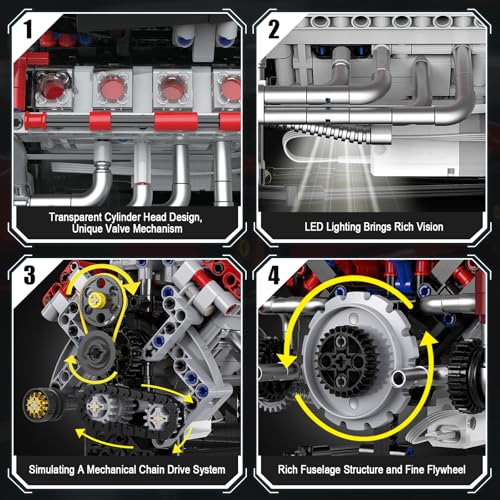 1

Transparent Cylinder Head Design, Unique Valve Mechanism

2

LED Lighting Brings Rich Vision

3

Simulating A Mechanical Chain Drive System

4

Rich Fuselage Structure and Fine Flywheel